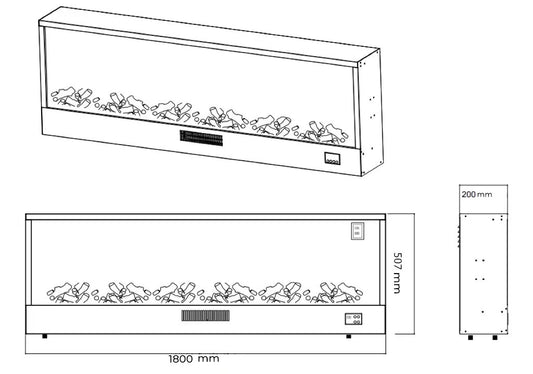 200 mm

507 mm

1800 mm