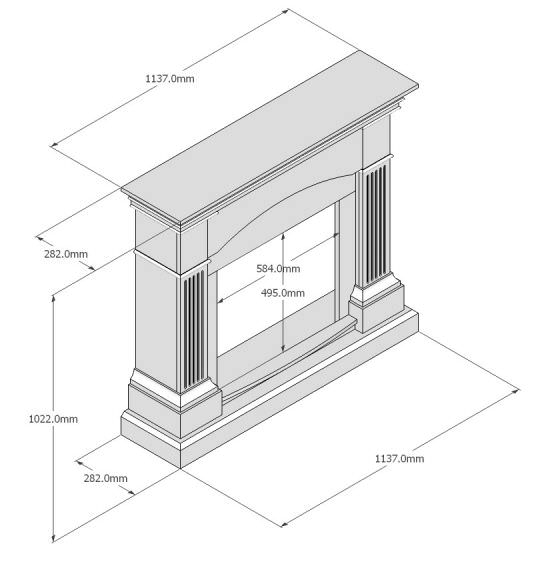 1137.0mm

282.0mm

584.0mm

495.0mm

1022.0mm

282.0mm

1137.0mm